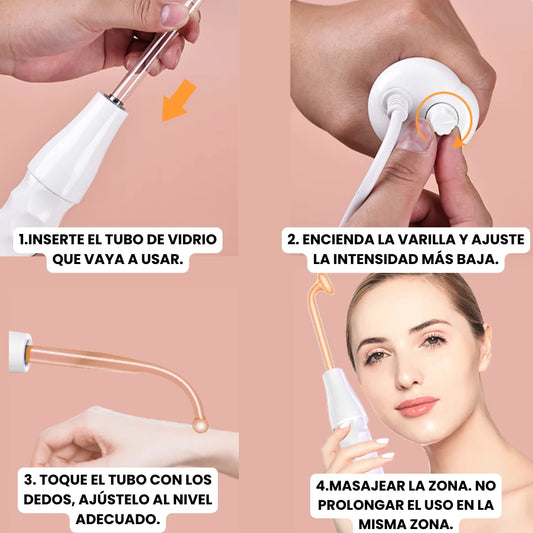 1.INSERTE EL TUBO DE VIDRIO QUE VAYA A USAR.

2. ENCIENDA LA VARILLA Y AJUSTE LA INTENSIDAD MÁS BAJA.

3. TOQUE EL TUBO CON LOS DEDOS, AJÚSTELO AL NIVEL ADECUADO.

4.MASAJEAR LA ZONA. NO PROLONGAR EL USO EN LA MISMA ZONA.