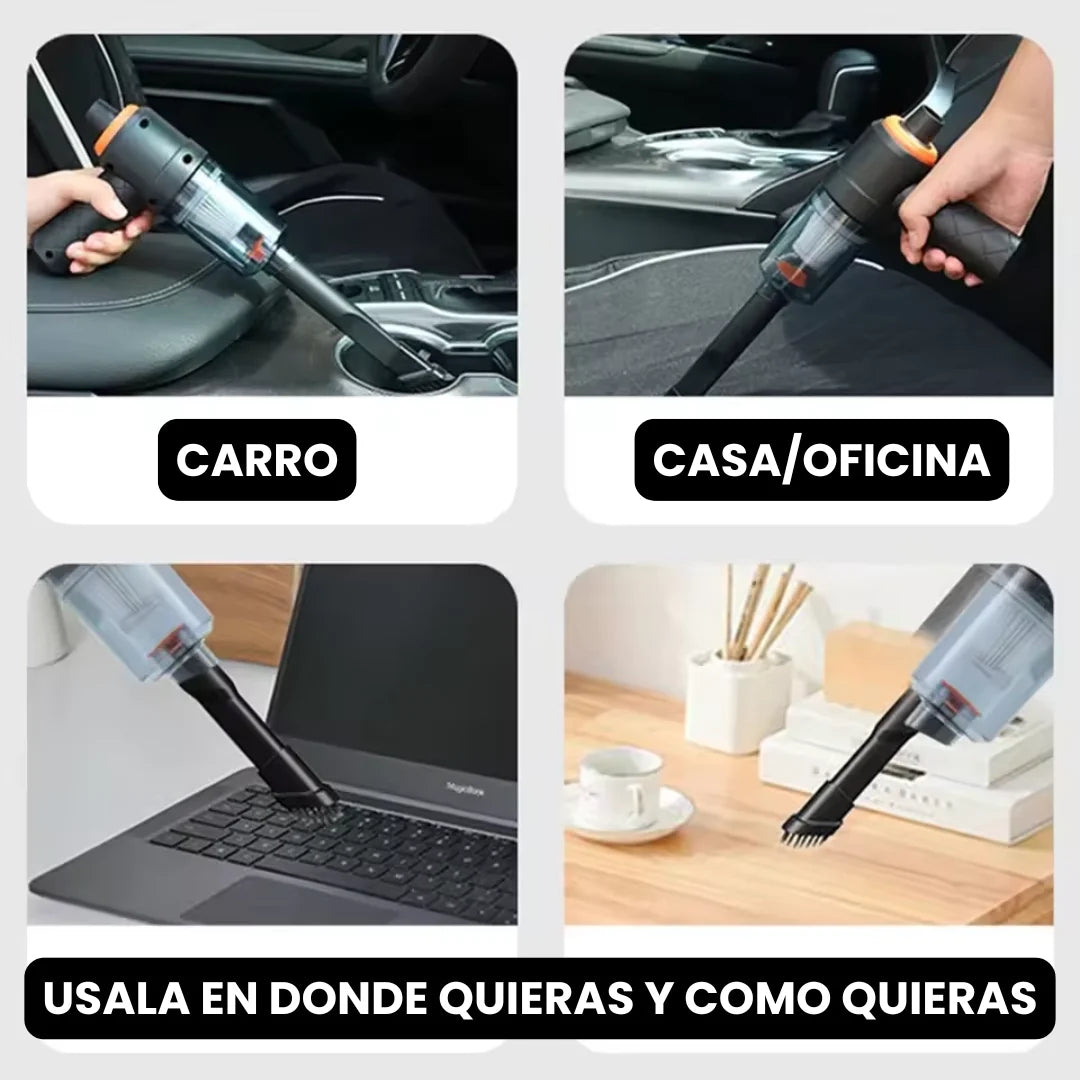 CARRO

CASA/OFICINA

MagicBook

USALA EN DONDE QUIERAS Y COMO QUIERAS