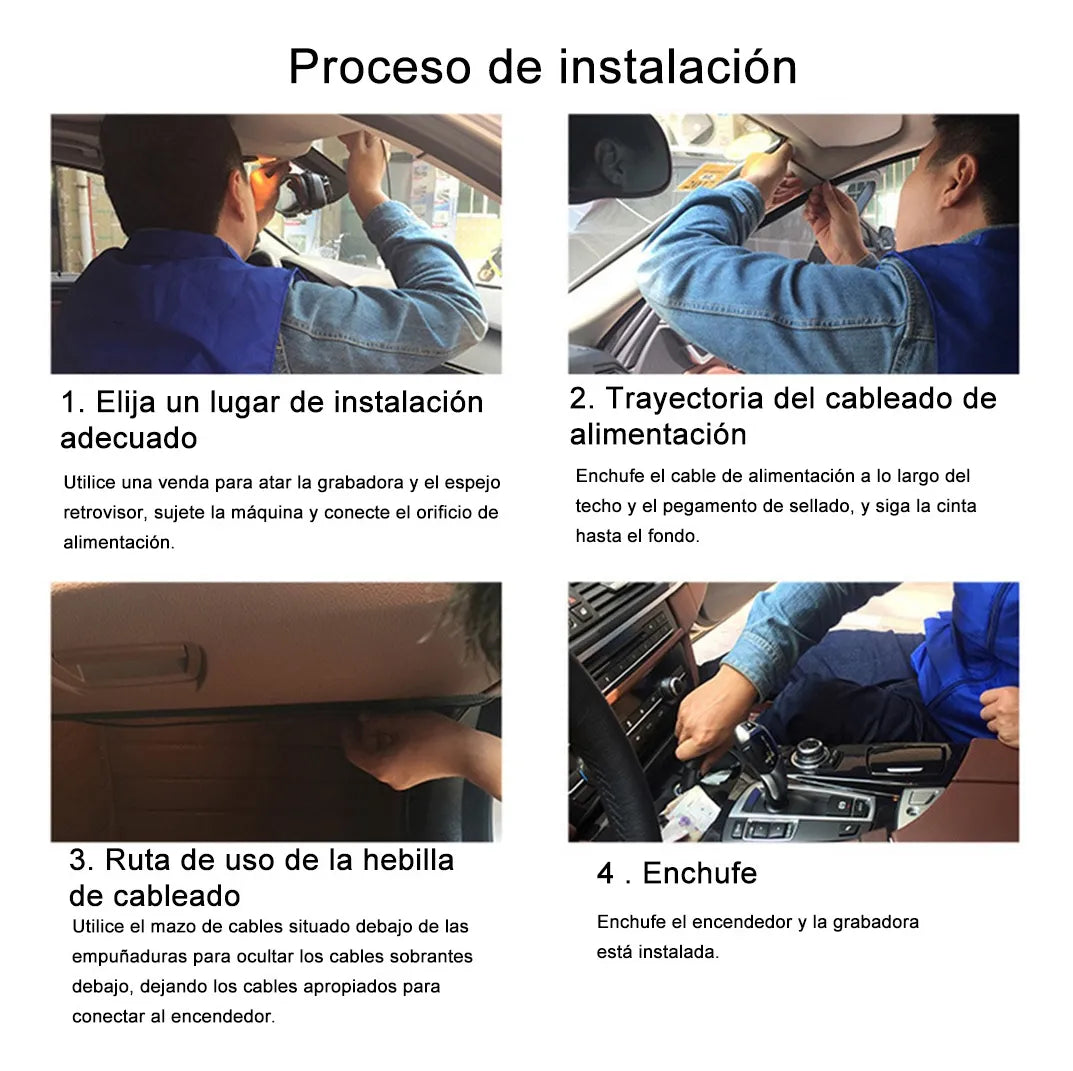 Proceso de instalación

1. Elija un lugar de instalación adecuado

Utilice una venda para atar la grabadora y el espejo retrovisor, sujete la máquina y conecte el orificio de alimentación.

2. Trayectoria del cableado de alimentación

Enchufe el cable de alimentación a lo largo del techo y el pegamento de sellado, y siga la cinta hasta el fondo.

3. Ruta de uso de la hebilla de cableado

Utilice el mazo de cables situado debajo de las empuñaduras para ocultar los cables sobrantes debajo, dejando los cables apropiados para conectar al encendedor.

4 . Enchufe

Enchufe el encendedor y la grabadora está instalada.