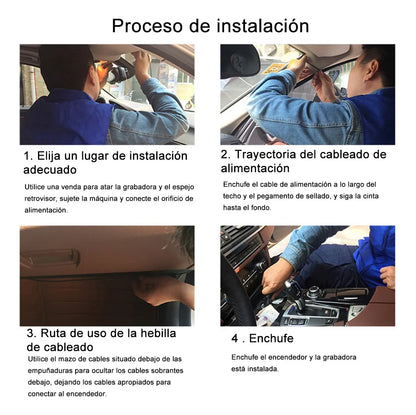 Proceso de instalación

1. Elija un lugar de instalación adecuado

Utilice una venda para atar la grabadora y el espejo retrovisor, sujete la máquina y conecte el orificio de alimentación.

2. Trayectoria del cableado de alimentación

Enchufe el cable de alimentación a lo largo del techo y el pegamento de sellado, y siga la cinta hasta el fondo.

3. Ruta de uso de la hebilla de cableado

Utilice el mazo de cables situado debajo de las empuñaduras para ocultar los cables sobrantes debajo, dejando los cables apropiados para conectar al encendedor.

4 . Enchufe

Enchufe el encendedor y la grabadora está instalada.