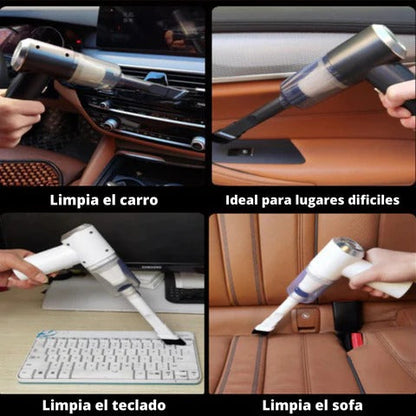 Limpia el carro

Ideal para lugares dificiles

Limpia el teclado

Limpia el sofa