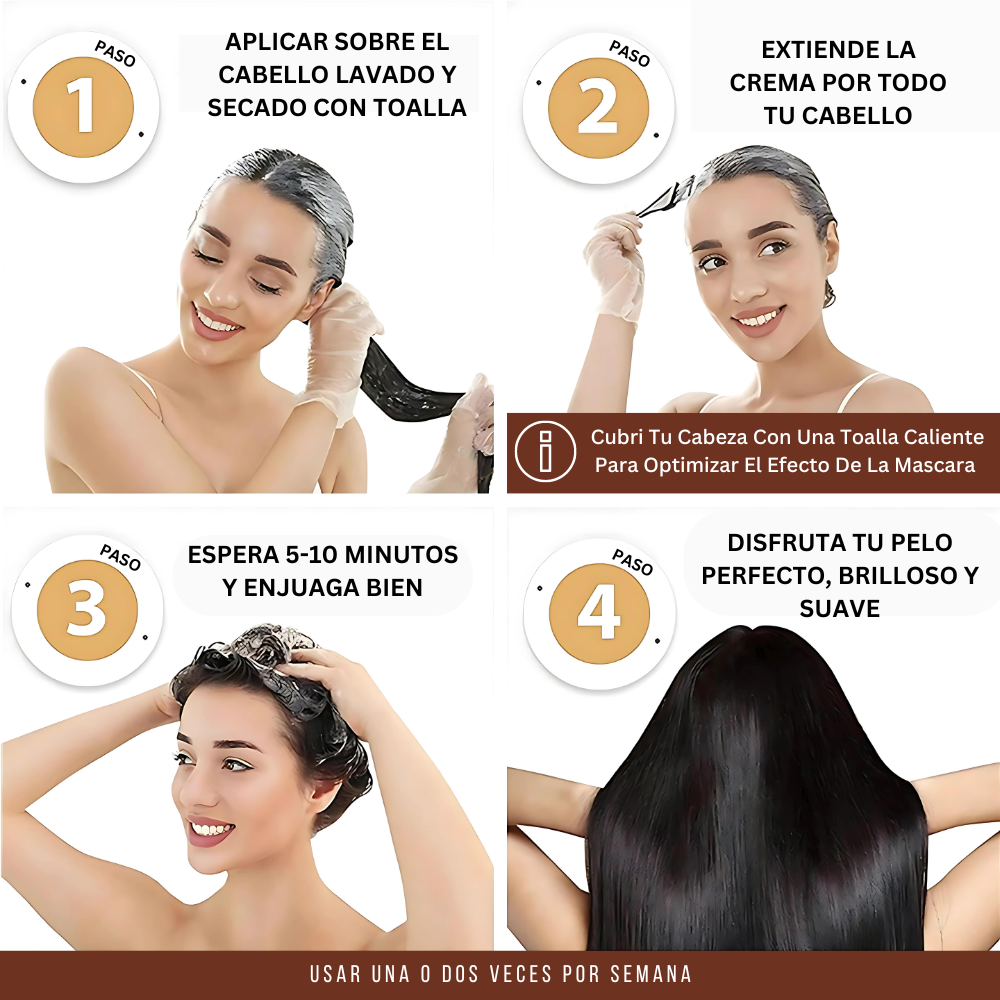 PASO
1
APLICAR SOBRE EL CABELLO LAVADO Y SECADO CON TOALLA

PASO
2
EXTIENDE LA CREMA POR TODO TU CABELLO

i
Cubri Tu Cabeza Con Una Toalla Caliente Para Optimizar El Efecto De La Mascara

PASO
3
ESPERA 5-10 MINUTOS Y ENJUAGA BIEN

PASO
4
DISFRUTA TU PELO PERFECTO, BRILLOSO Y SUAVE

USAR UNA O DOS VECES POR SEMANA